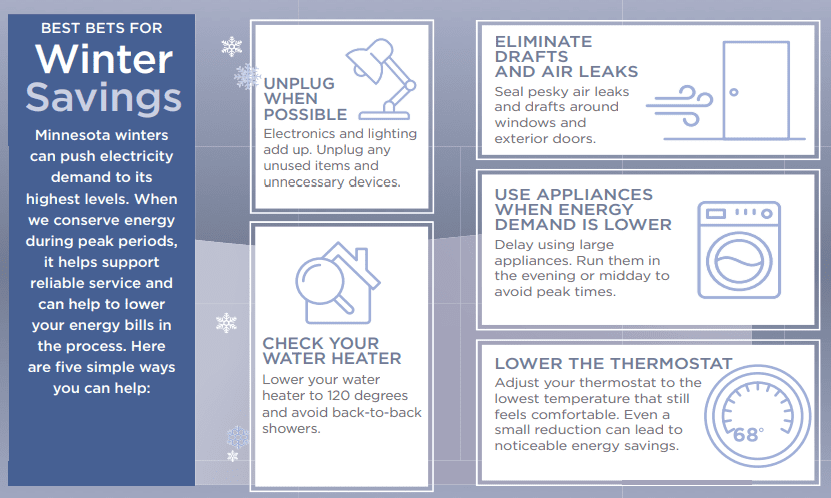 BEST BETS FOR
Winter Savings

Minnesota winters can push electricity demand to its highest levels. When we conserve energy during peak periods, it helps support reliable service and can help to lower your energy bills in the process. Here are five simple ways you can help:

UNPLUG WHEN POSSIBLE
Electronics and lighting add up. Unplug any unused items and unnecessary devices.

CHECK YOUR WATER HEATER
Lower your water heater to 120 degrees and avoid back-to-back showers.

ELIMINATE DRAFTS AND AIR LEAKS
Seal pesky air leaks and drafts around windows and exterior doors.

USE APPLIANCES WHEN ENERGY DEMAND IS LOWER
Delay using large appliances. Run them in the evening or midday to avoid peak times.

LOWER THE THERMOSTAT
Adjust your thermostat to the lowest temperature that still feels comfortable. Even a small reduction can lead to noticeable energy savings.

68°